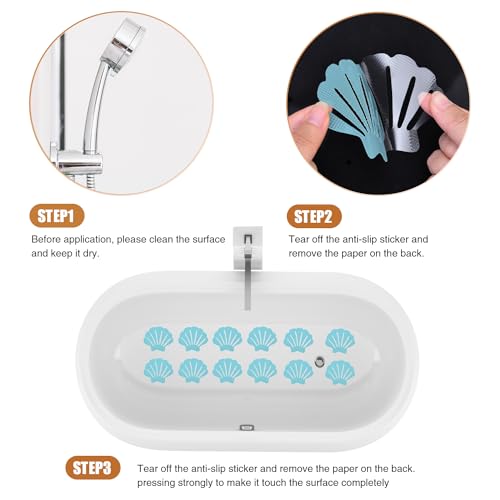 STEP1

Before application, please clean the surface and keep it dry.

STEP2

Tear off the anti-slip sticker and remove the paper on the back.

STEP3

Tear off the anti-slip sticker and remove the paper on the back. pressing strongly to make it touch the surface completely