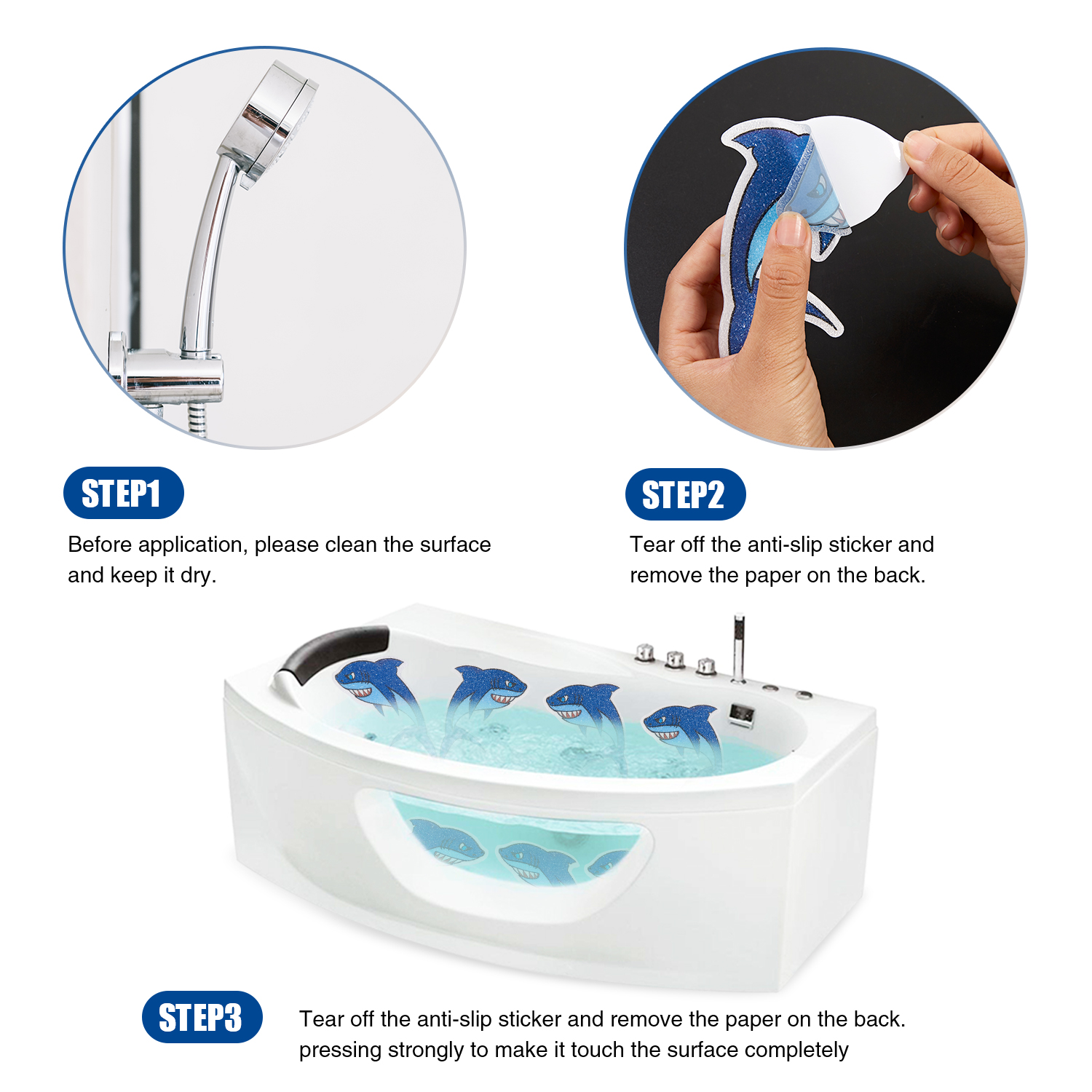 STEP1

Before application, please clean the surface and keep it dry.

STEP2

Tear off the anti-slip sticker and remove the paper on the back.

STEP3

Tear off the anti-slip sticker and remove the paper on the back. pressing strongly to make it touch the surface completely