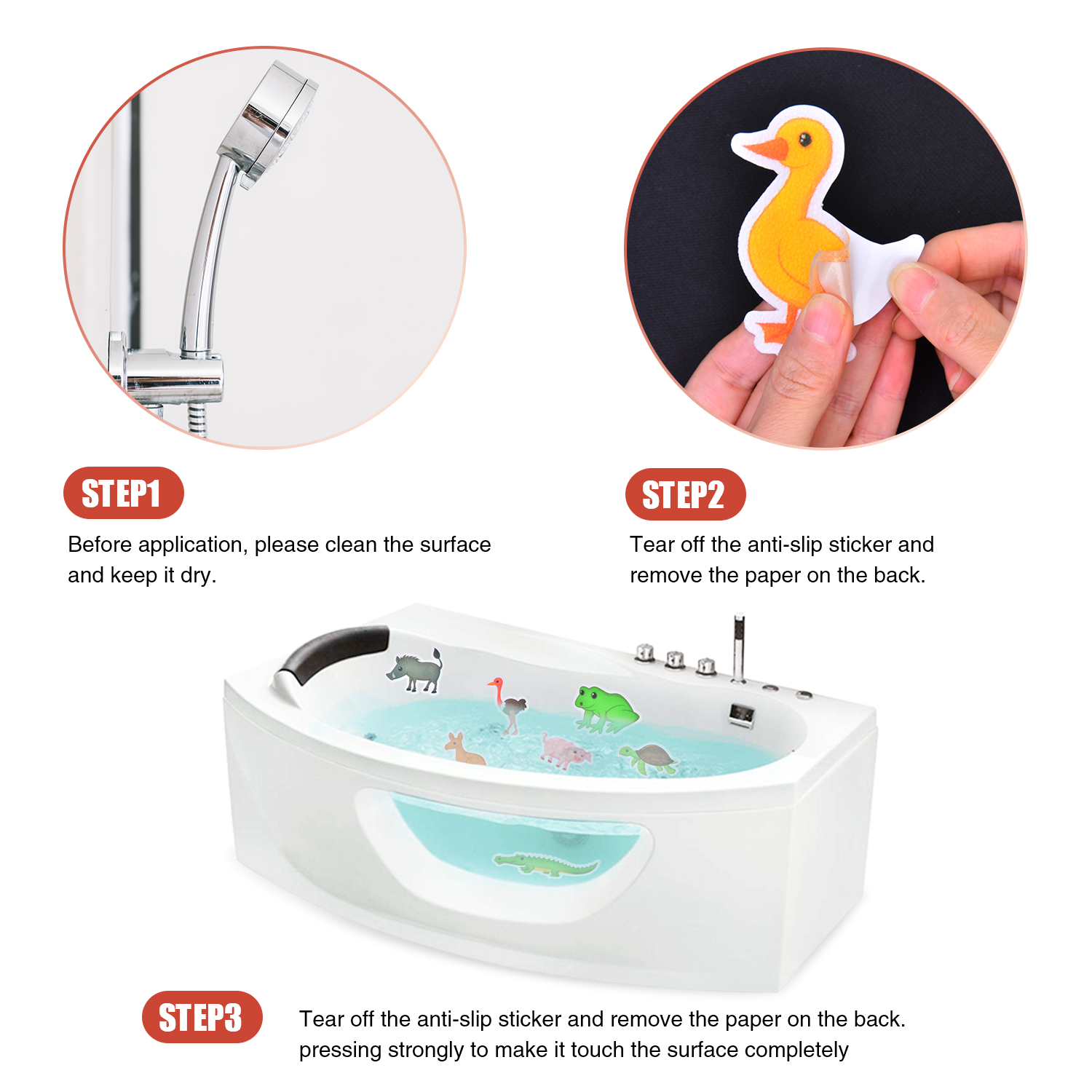 STEP1

Before application, please clean the surface and keep it dry.

STEP2

Tear off the anti-slip sticker and remove the paper on the back.

STEP3

Tear off the anti-slip sticker and remove the paper on the back. pressing strongly to make it touch the surface completely